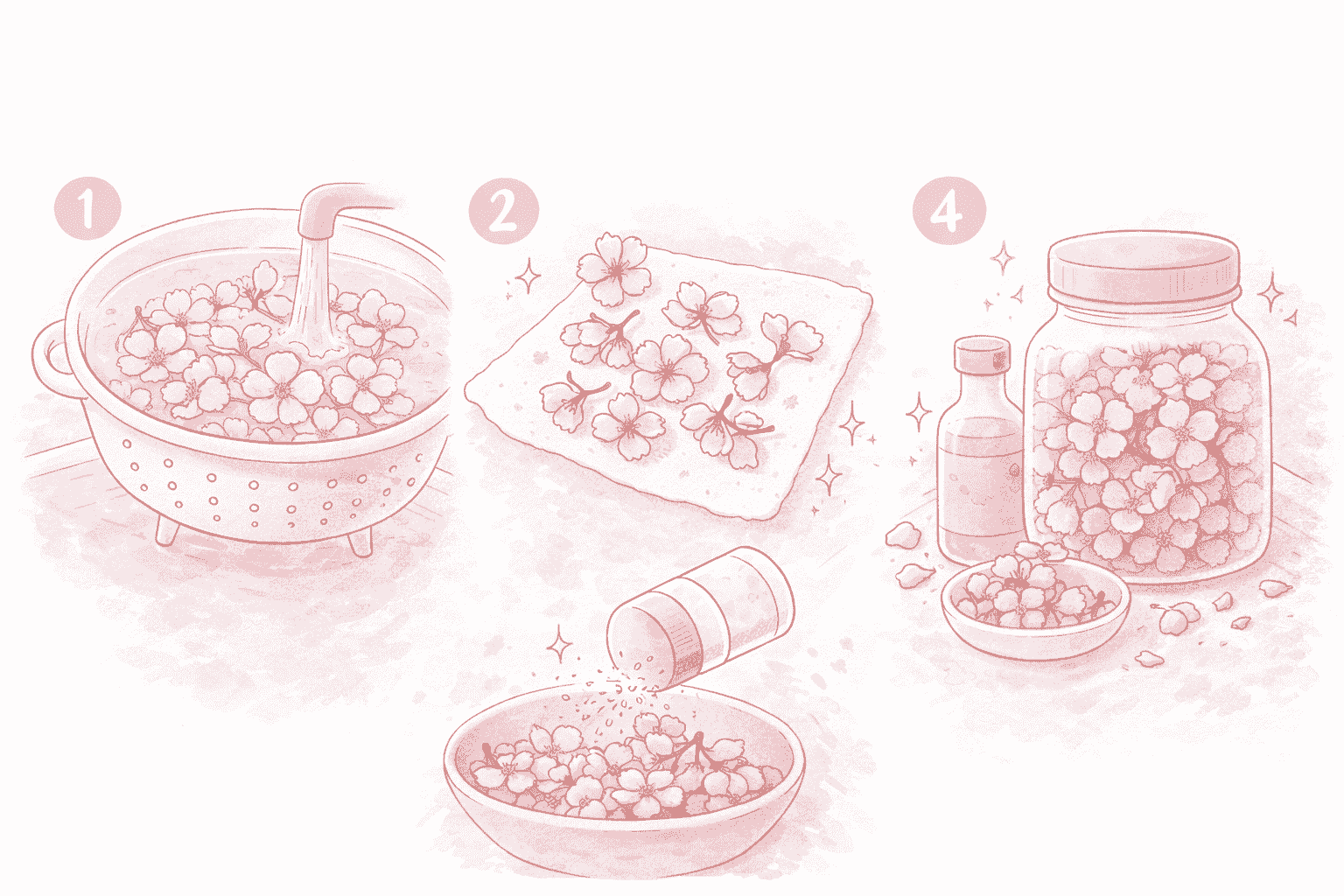 1

2

4