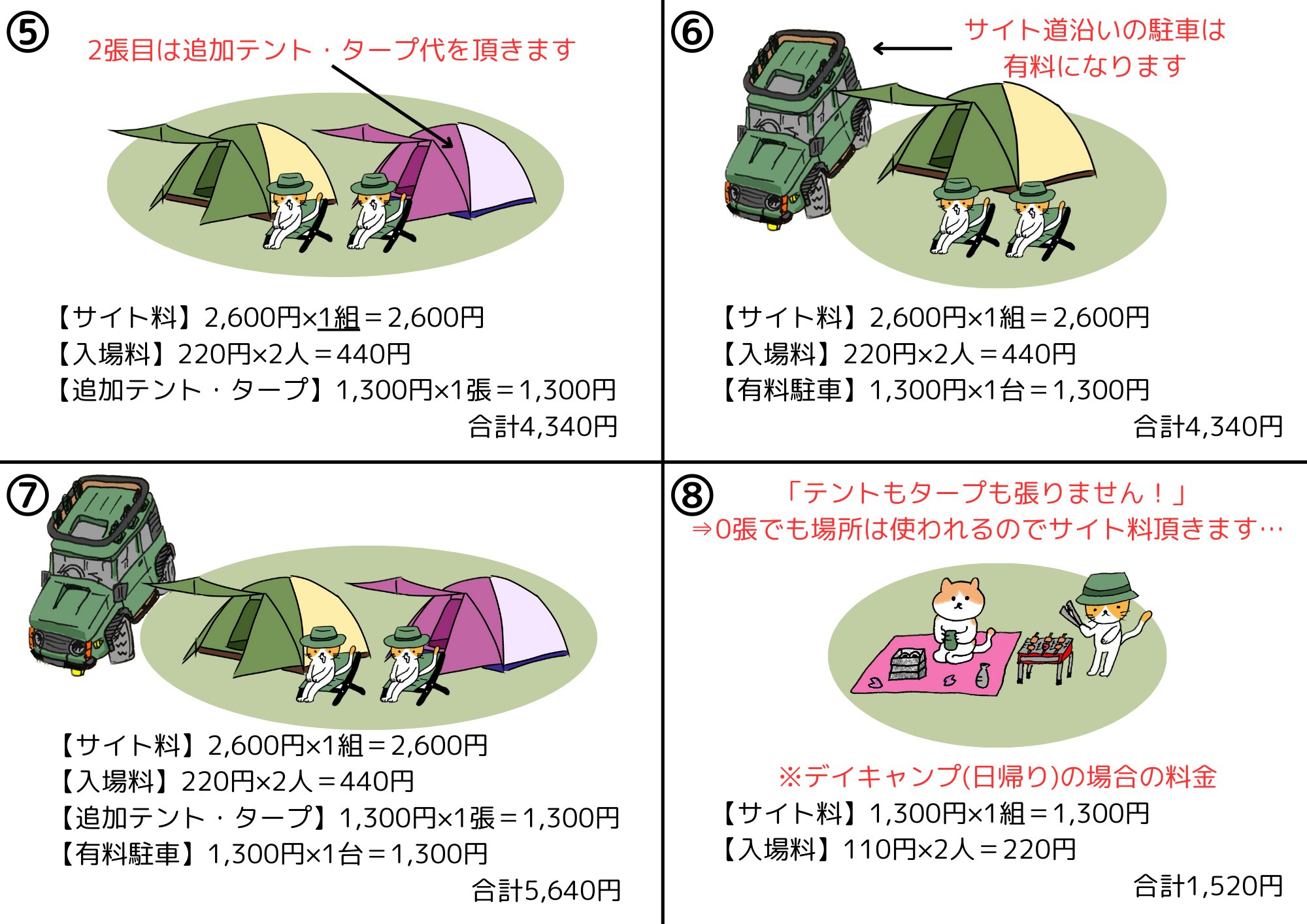 ⑤
2張目は追加テント・タープ代を頂きます

【サイト料】2,600円×1組＝2,600円
【入場料】220円×2人＝440円
【追加テント・タープ】1,300円×1張＝1,300円
合計4,340円

⑥
サイト道沿いの駐車は有料になります

【サイト料】2,600円×1組＝2,600円
【入場料】220円×2人＝440円
【有料駐車】1,300円×1台＝1,300円
合計4,340円

⑦

【サイト料】2,600円×1組＝2,600円
【入場料】220円×2人＝440円
【追加テント・タープ】1,300円×1張＝1,300円
【有料駐車】1,300円×1台＝1,300円
合計5,640円

⑧
「テントもタープも張りません！」
⇒0張でも場所は使われるのでサイト料頂きます…

※デイキャンプ(日帰り)の場合の料金
【サイト料】1,300円×1組＝1,300円
【入場料】110円×2人＝220円
合計1,520円