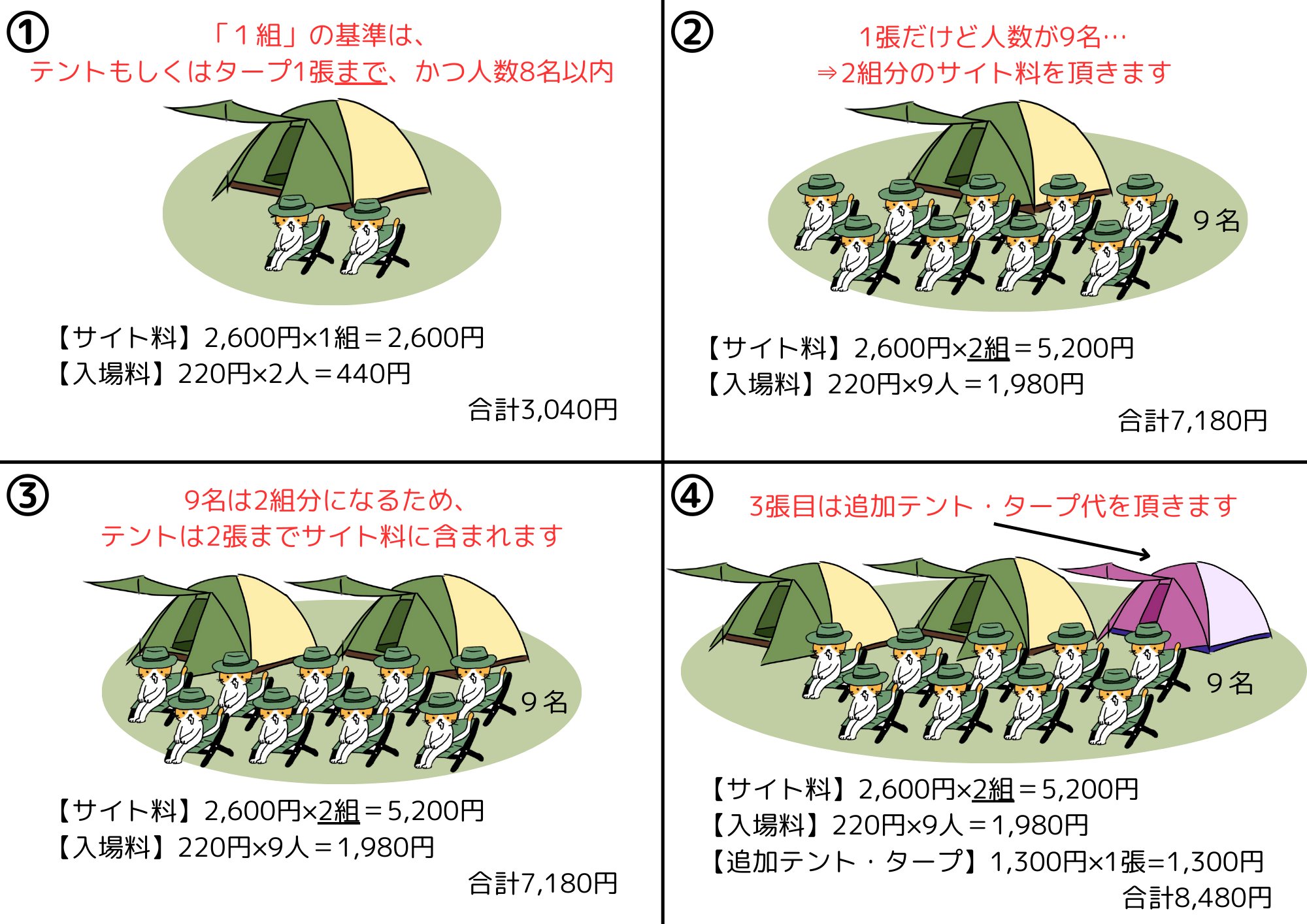 ①

「１組」の基準は、
テントもしくはタープ1張まで、かつ人数8名以内

【サイト料】2,600円×1組＝2,600円
【入場料】220円×2人＝440円
合計3,040円

②

1張だけど人数が9名…
⇒2組分のサイト料を頂きます

９名

【サイト料】2,600円×2組＝5,200円
【入場料】220円×9人＝1,980円
合計7,180円

③

9名は2組分になるため、
テントは2張までサイト料に含まれます

９名

【サイト料】2,600円×2組＝5,200円
【入場料】220円×9人＝1,980円
合計7,180円

④

3張目は追加テント・タープ代を頂きます

９名

【サイト料】2,600円×2組＝5,200円
【入場料】220円×9人＝1,980円
【追加テント・タープ】1,300円×1張=1,300円
合計8,480円